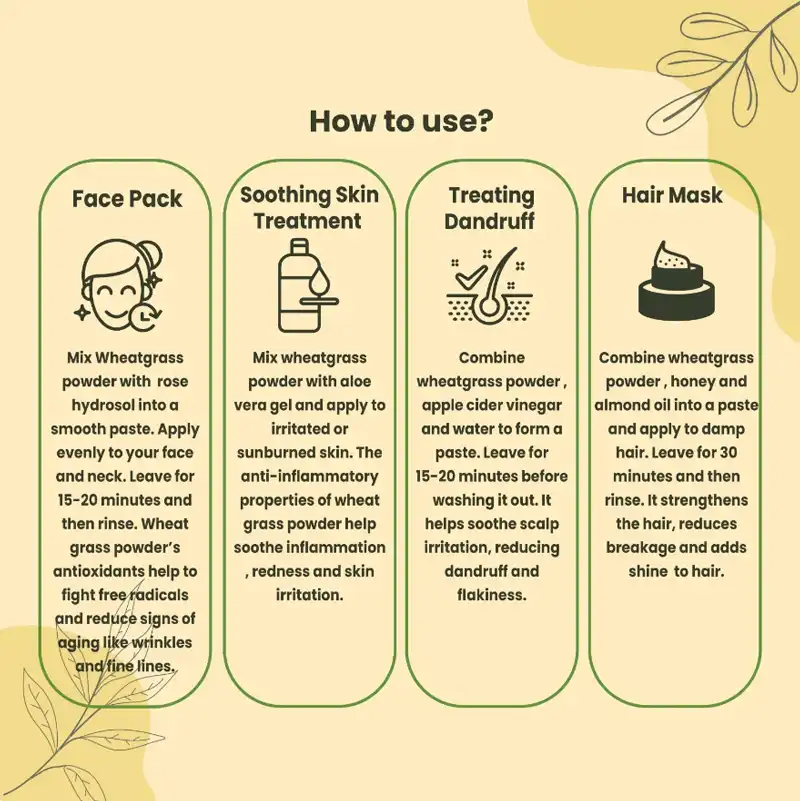 How to use?

Face Pack

Mix Wheatgrass powder with rose hydrosol into a smooth paste. Apply evenly to your face and neck. Leave for 15-20 minutes and then rinse. Wheat grass powder's antioxidants help to fight free radicals and reduce signs of aging like wrinkles and fine lines.

Soothing Skin Treatment

Mix wheatgrass powder with aloe vera gel and apply to irritated or sunburned skin. The anti-inflammatory properties of wheat grass powder help soothe inflammation , redness and skin irritation.

Treating Dandruff

Combine wheatgrass powder , apple cider vinegar and water to form a paste. Leave for 15-20 minutes before washing it out. It helps soothe scalp irritation, reducing dandruff and flakiness.

Hair Mask

Combine wheatgrass powder , honey and almond oil into a paste and apply to damp hair. Leave for 30 minutes and then rinse. It strengthens the hair, reduces breakage and adds shine to hair.